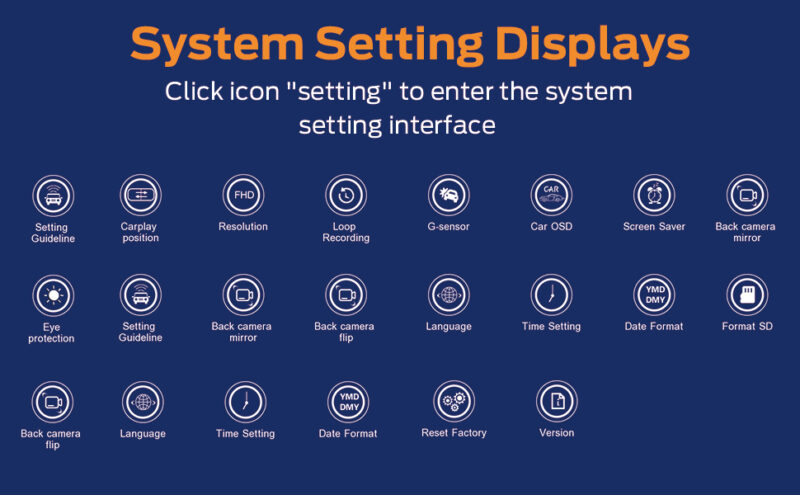 System Setting Displays

Click icon "setting" to enter the system setting interface

Setting Guideline

Carplay position

FHD

Resolution

Loop Recording

G-sensor

CAR

Car OSD

Screen Saver

Back camera mirror

Eye protection

Setting Guideline

Back camera mirror

Back camera flip

Language

Time Setting

YMD DMY

Date Format

Format SD

Back camera flip

Language

Time Setting

YMD DMY

Date Format

Reset Factory

Version